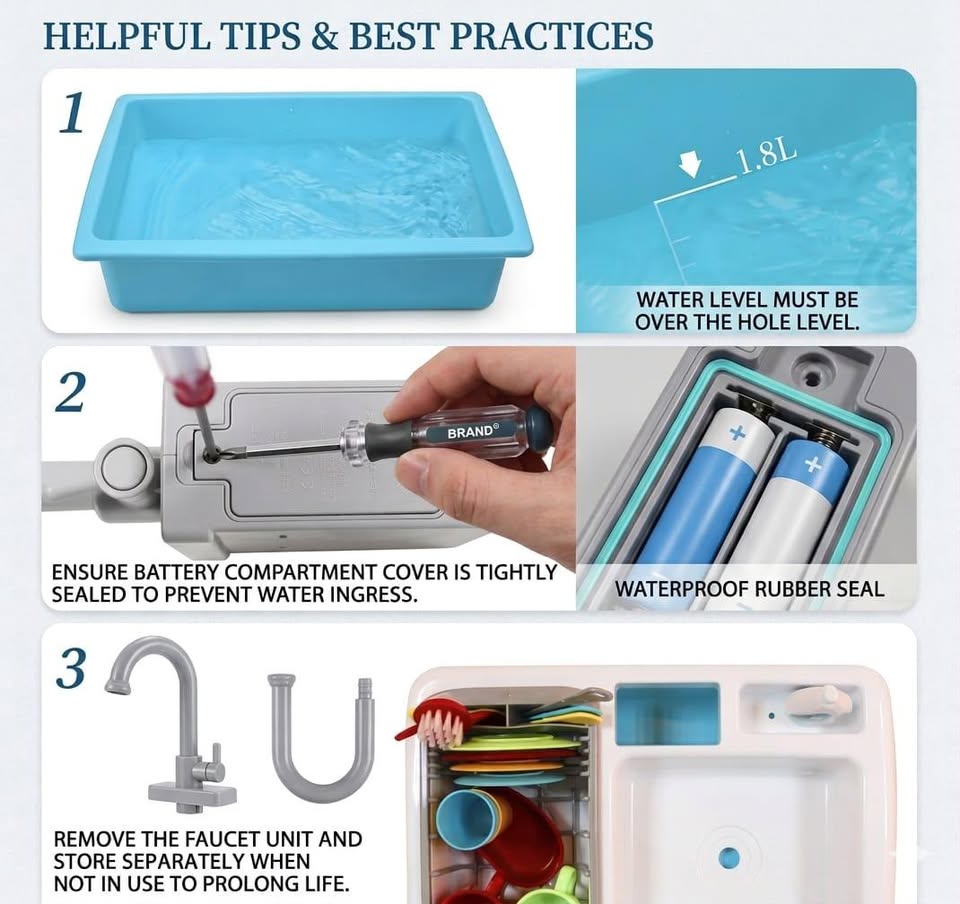 HELPFUL TIPS & BEST PRACTICES

1

1.8L

WATER LEVEL MUST BE OVER THE HOLE LEVEL.

2

BRAND®

ENSURE BATTERY COMPARTMENT COVER IS TIGHTLY SEALED TO PREVENT WATER INGRESS.

+

+

WATERPROOF RUBBER SEAL

3

REMOVE THE FAUCET UNIT AND STORE SEPARATELY WHEN NOT IN USE TO PROLONG LIFE.